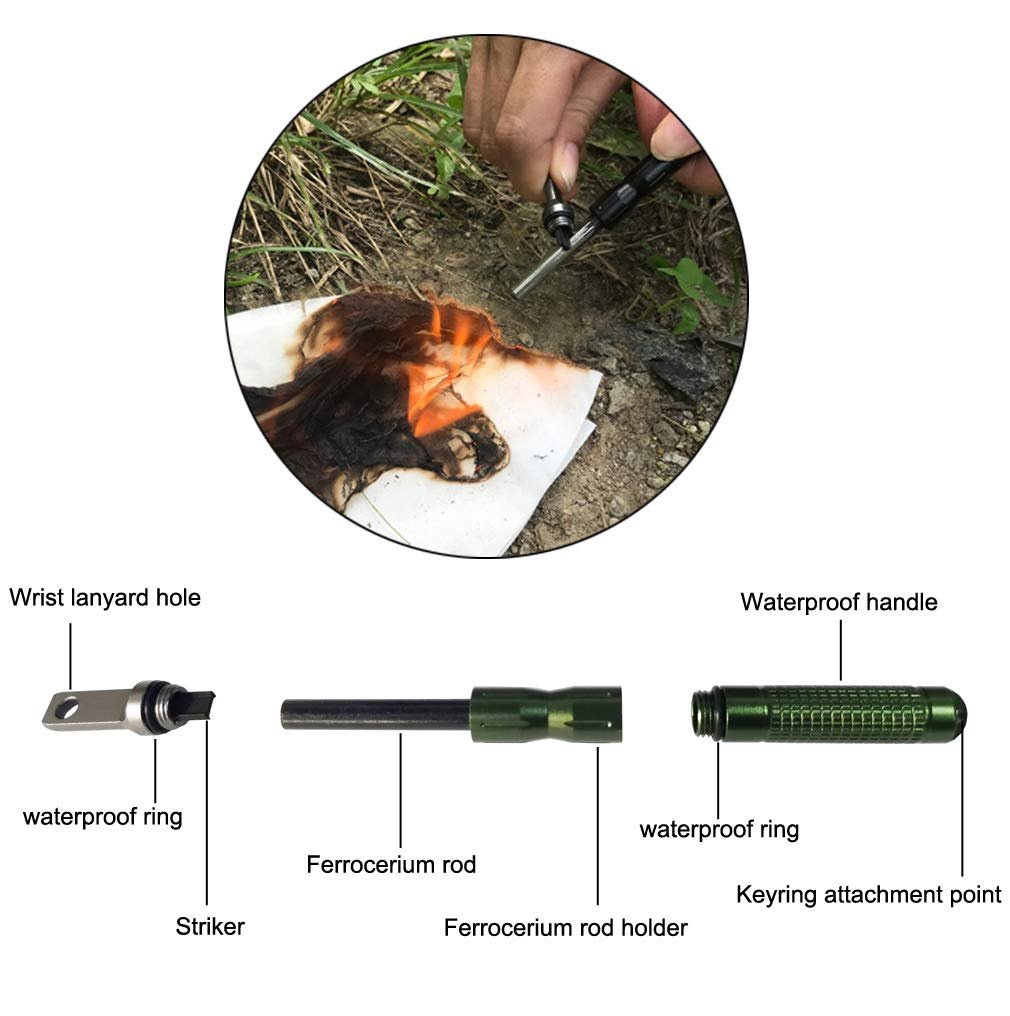 Wrist lanyard hole

waterproof ring

Striker

Ferrocerium rod

Ferrocerium rod holder

Waterproof handle

waterproof ring

Keyring attachment point